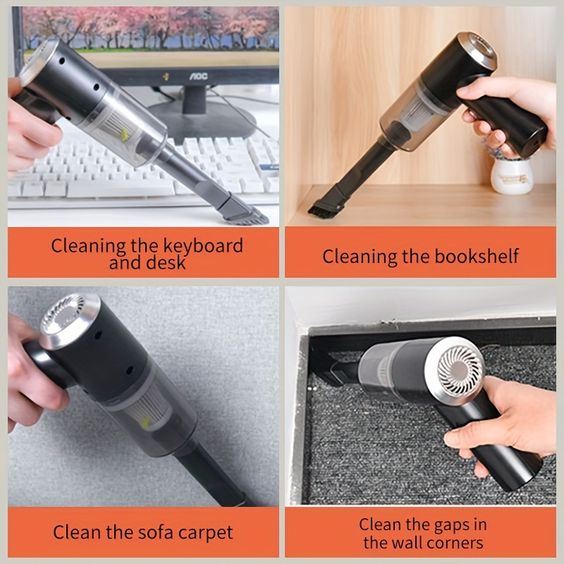 AOC

Cleaning the keyboard and desk

Cleaning the bookshelf

Clean the sofa carpet

Clean the gaps in the wall corners