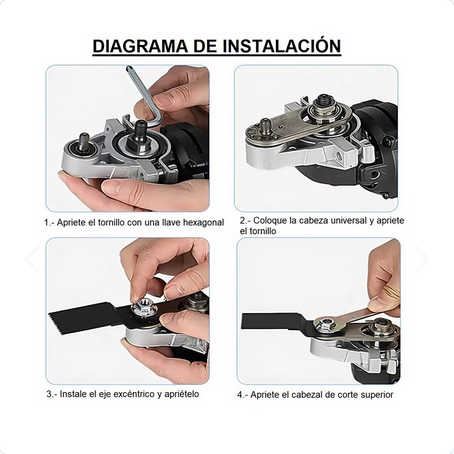 DIAGRAMA DE INSTALACIÓN

1.- Apriete el tornillo con una llave hexagonal

2.- Coloque la cabeza universal y apriete el tornillo

3.- Instale el eje excéntrico y apriételo

4.- Apriete el cabezal de corte superior