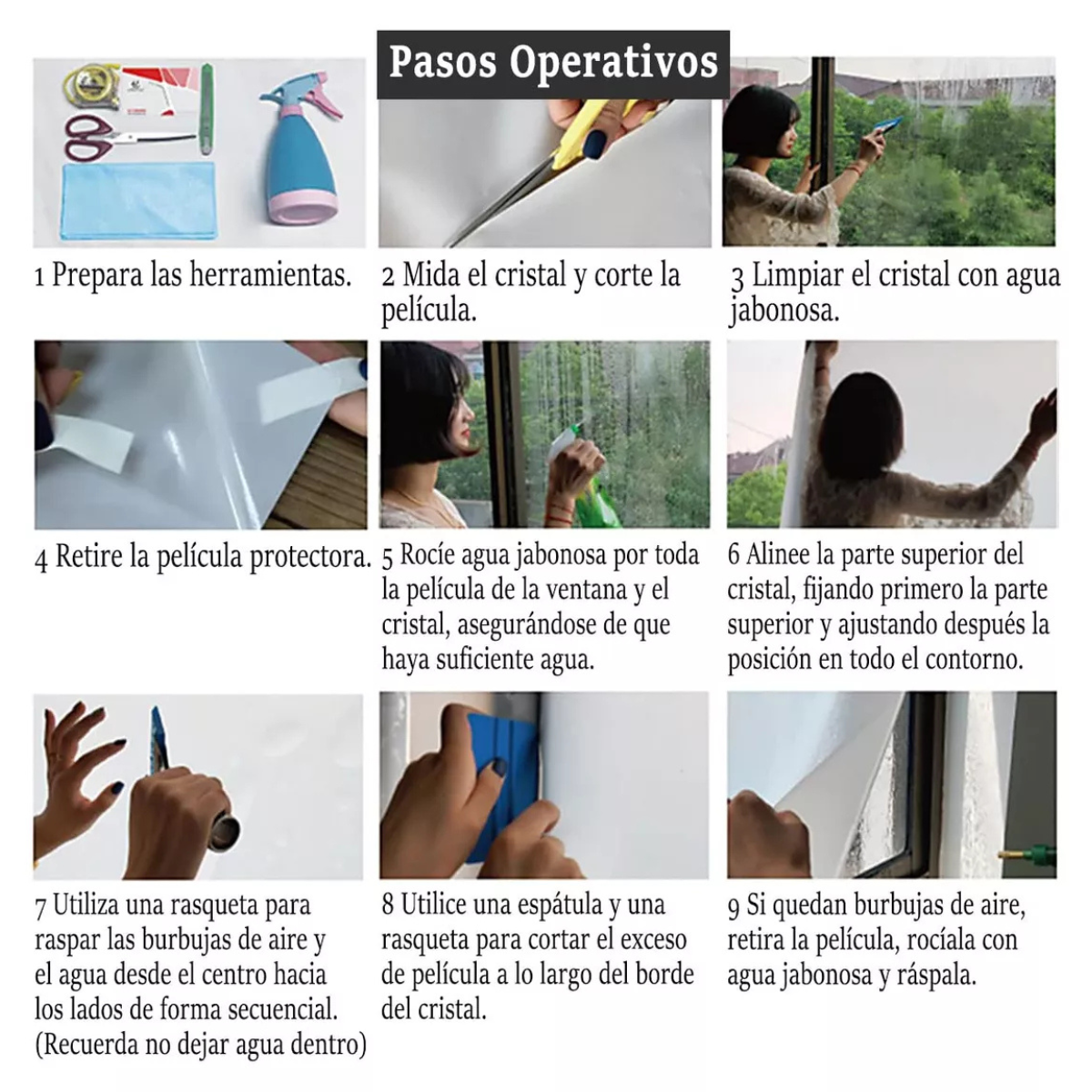 Pasos Operativos

1 Prepara las herramientas.

2 Mida el cristal y corte la película.

3 Limpiar el cristal con agua jabonosa.

4 Retire la película protectora.

5 Rocíe agua jabonosa por toda la película de la ventana y el cristal, asegurándose de que haya suficiente agua.

6 Alinee la parte superior del cristal, fijando primero la parte superior y ajustando después la posición en todo el contorno.

7 Utiliza una rasqueta para raspar las burbujas de aire y el agua desde el centro hacia los lados de forma secuencial. (Recuerda no dejar agua dentro)

8 Utilice una espátula y una rasqueta para cortar el exceso de película a lo largo del borde del cristal.

9 Si quedan burbujas de aire, retira la película, rocíala con agua jabonosa y ráspala.